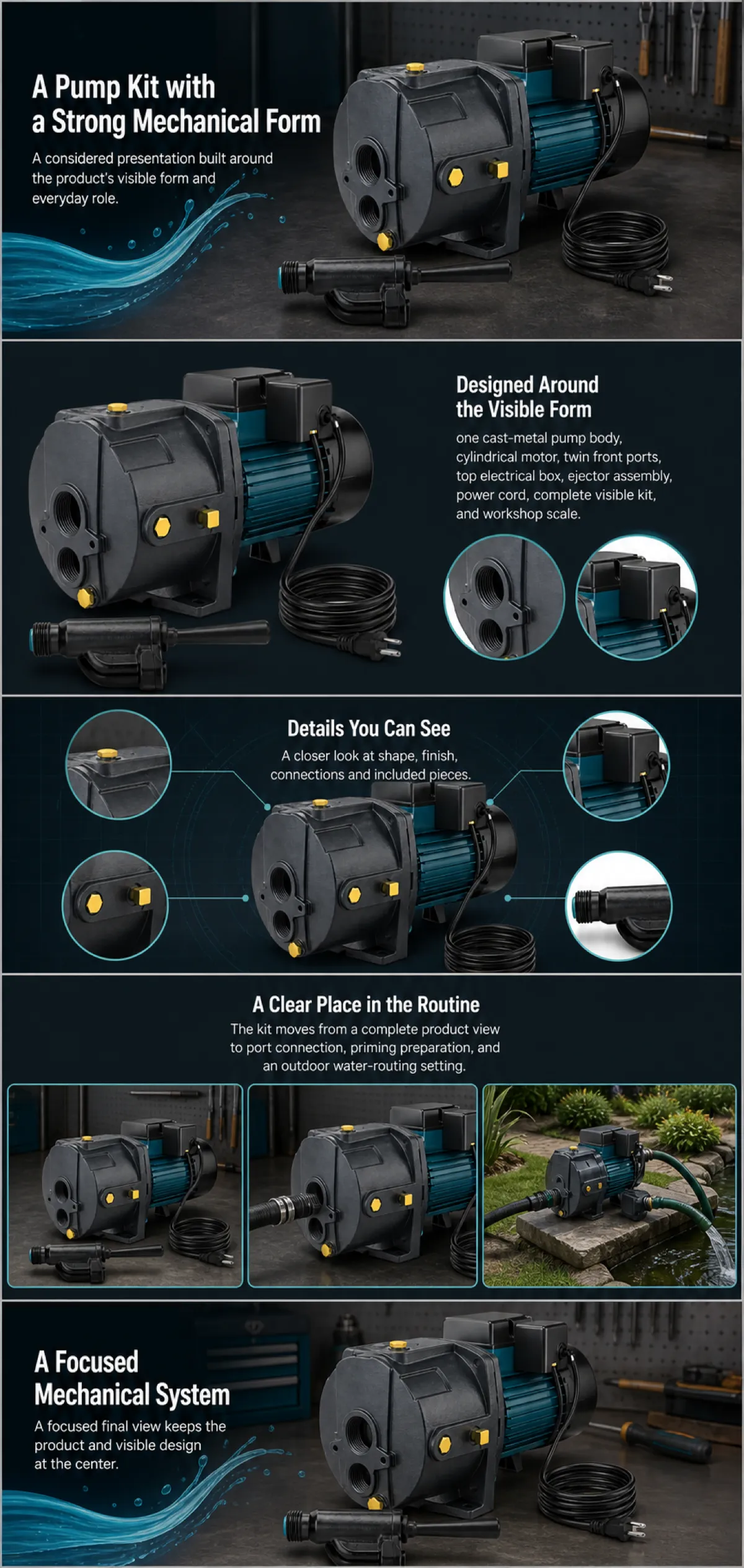 A Pump Kit with a Strong Mechanical Form

A considered presentation built around the product's visible form and everyday role.

Designed Around the Visible Form

one cast-metal pump body, cylindrical motor, twin front ports, top electrical box, ejector assembly, power cord, complete visible kit, and workshop scale.

Details You Can See

A closer look at shape, finish, connections and included pieces.

A Clear Place in the Routine

The kit moves from a complete product view to port connection, priming preparation, and an outdoor water-routing setting.

A Focused Mechanical System

A focused final view keeps the product and visible design at the center.